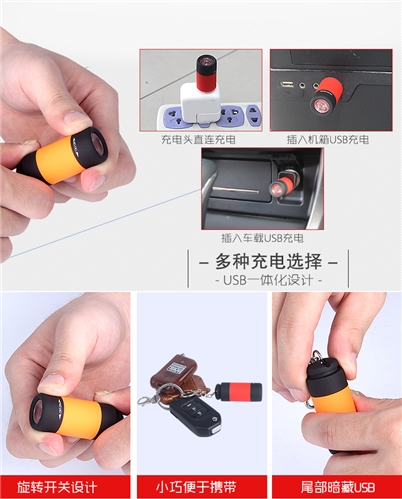 充电头直连充电

插入机箱USB充电

插入车载USB充电

– 多种充电选择 –
- USB一体化设计 -

旋转开关设计

小巧便于携带

尾部暗藏USB