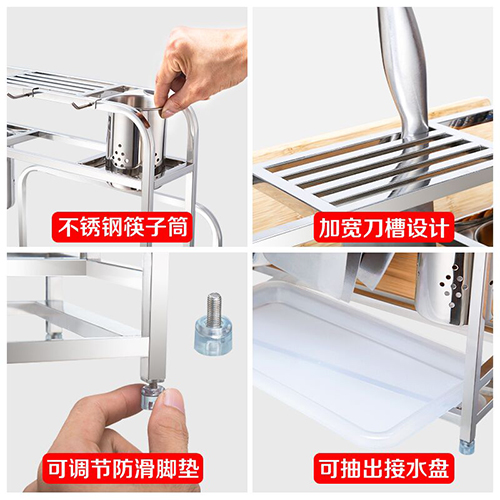 不锈钢筷子筒

加宽刀槽设计

可调节防滑脚垫

可抽出接水盘