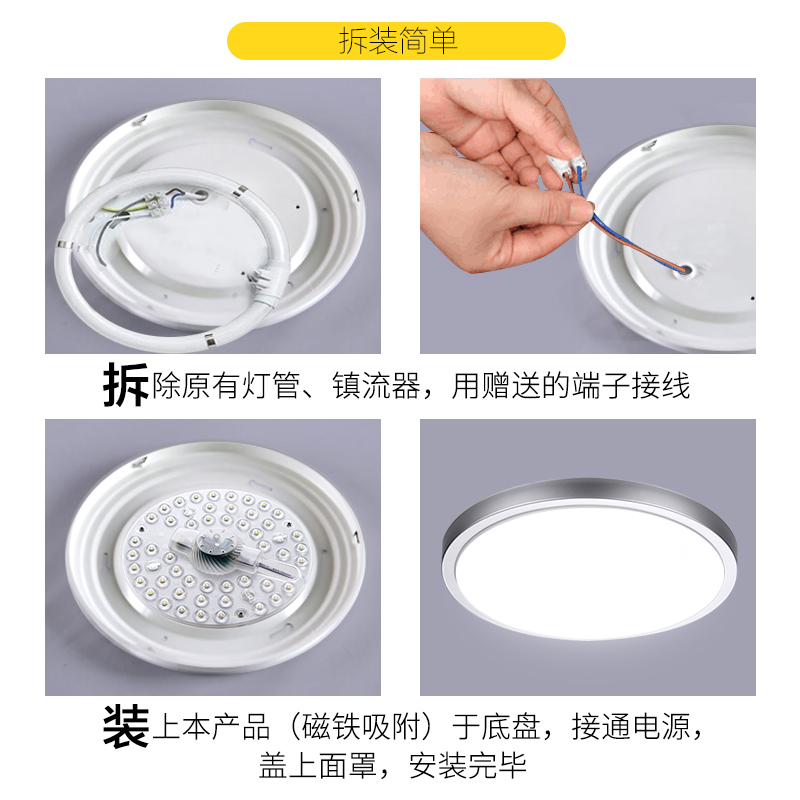 拆装简单

拆除原有灯管、镇流器，用赠送的端子接线

装上本产品（磁铁吸附）于底盘，接通电源，盖上面罩，安装完毕